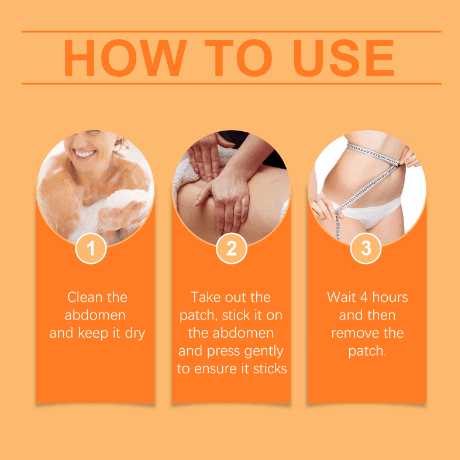 HOW TO USE

1

Clean the abdomen and keep it dry

2

Take out the patch, stick it on the abdomen and press gently to ensure it sticks

3

Wait 4 hours and then remove the patch.